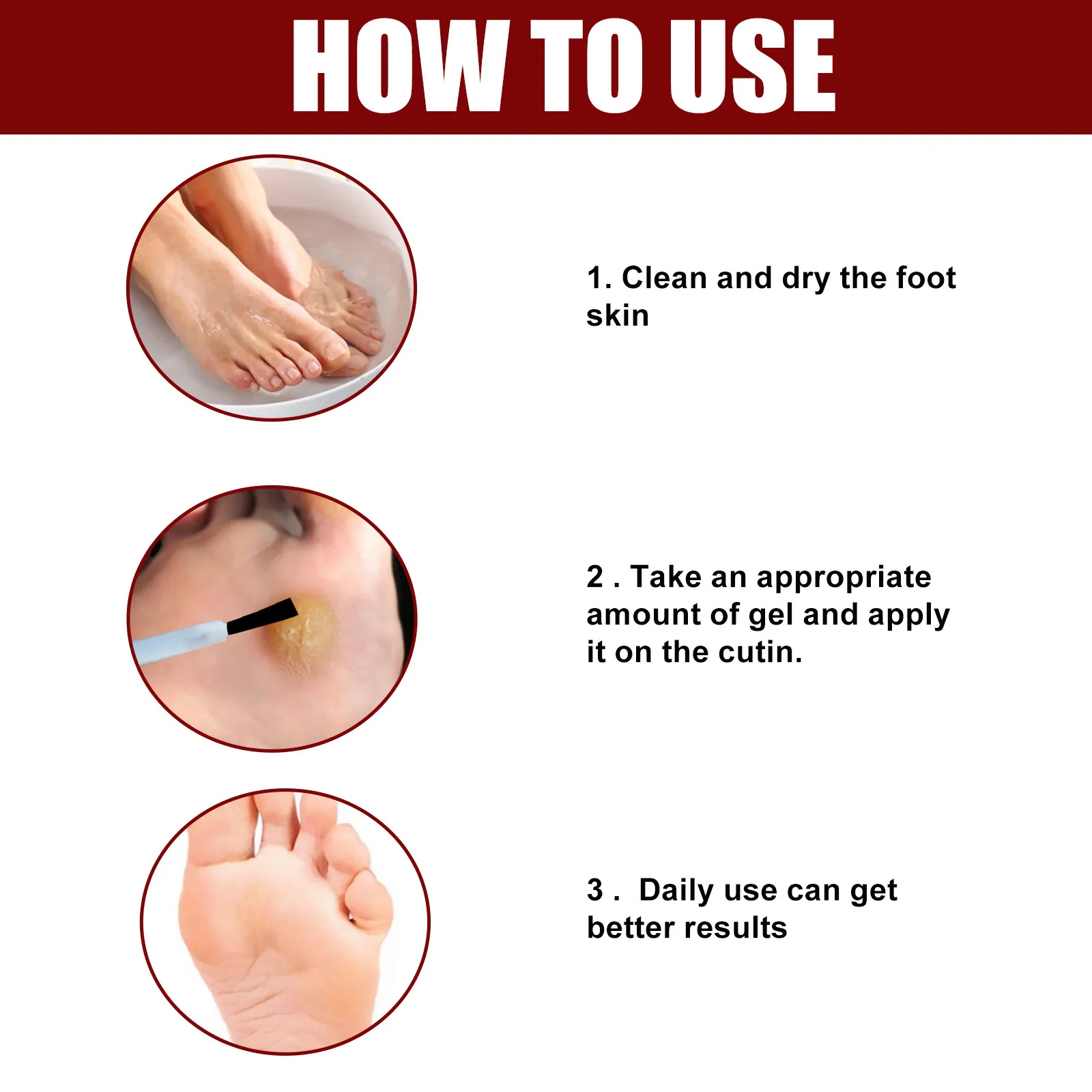 HOW TO USE

1. Clean and dry the foot skin

2 . Take an appropriate amount of gel and apply it on the cutin.

3 . Daily use can get better results